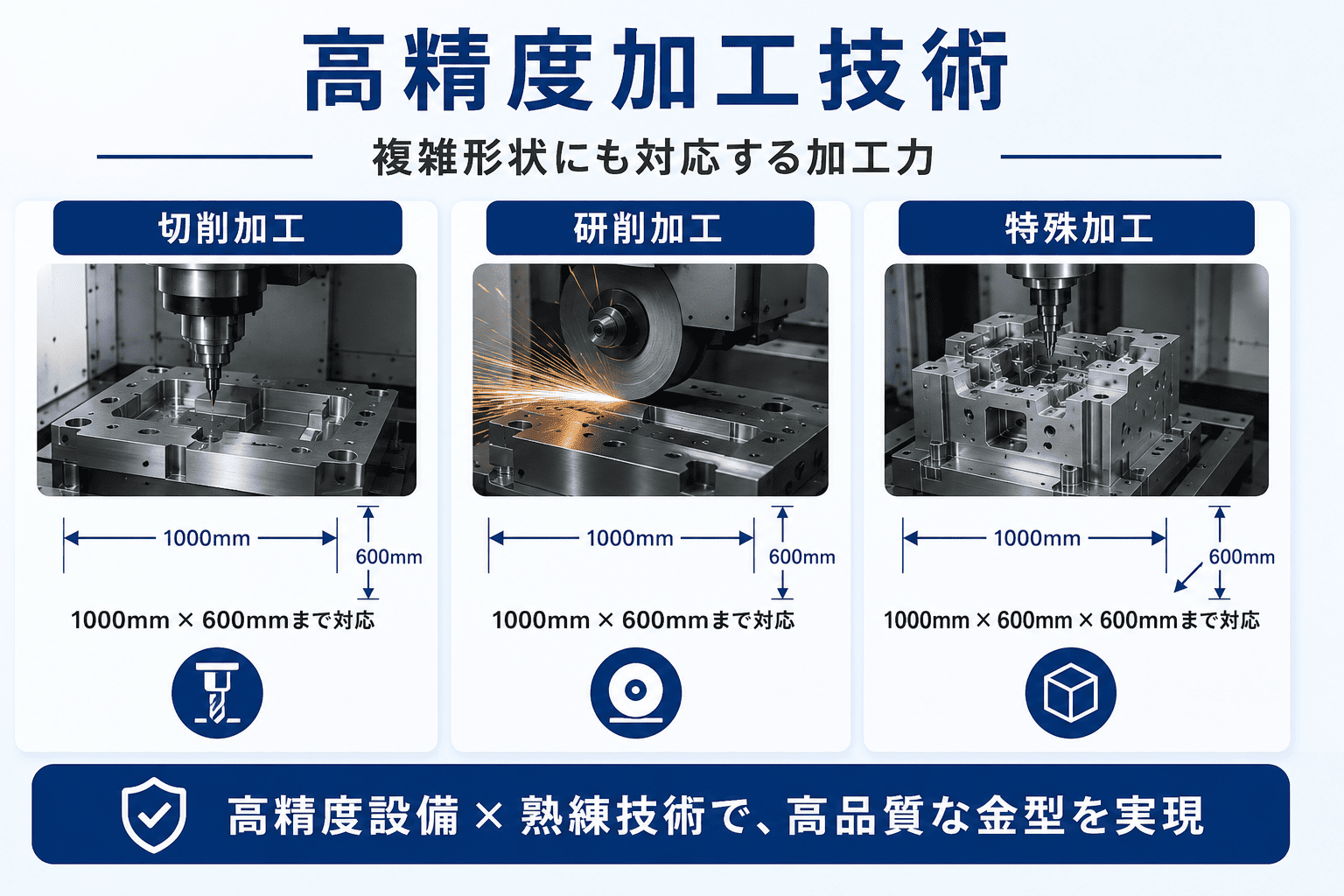 高精度加工技術

複雑形状にも対応する加工力

切削加工

1000mm

600mm

1000mm × 600mmまで対応

研削加工

1000mm

600mm

1000mm × 600mmまで対応

特殊加工

1000mm

600mm

1000mm × 600mm × 600mmまで対応

高精度設備 × 熟練技術で、高品質な金型を実現